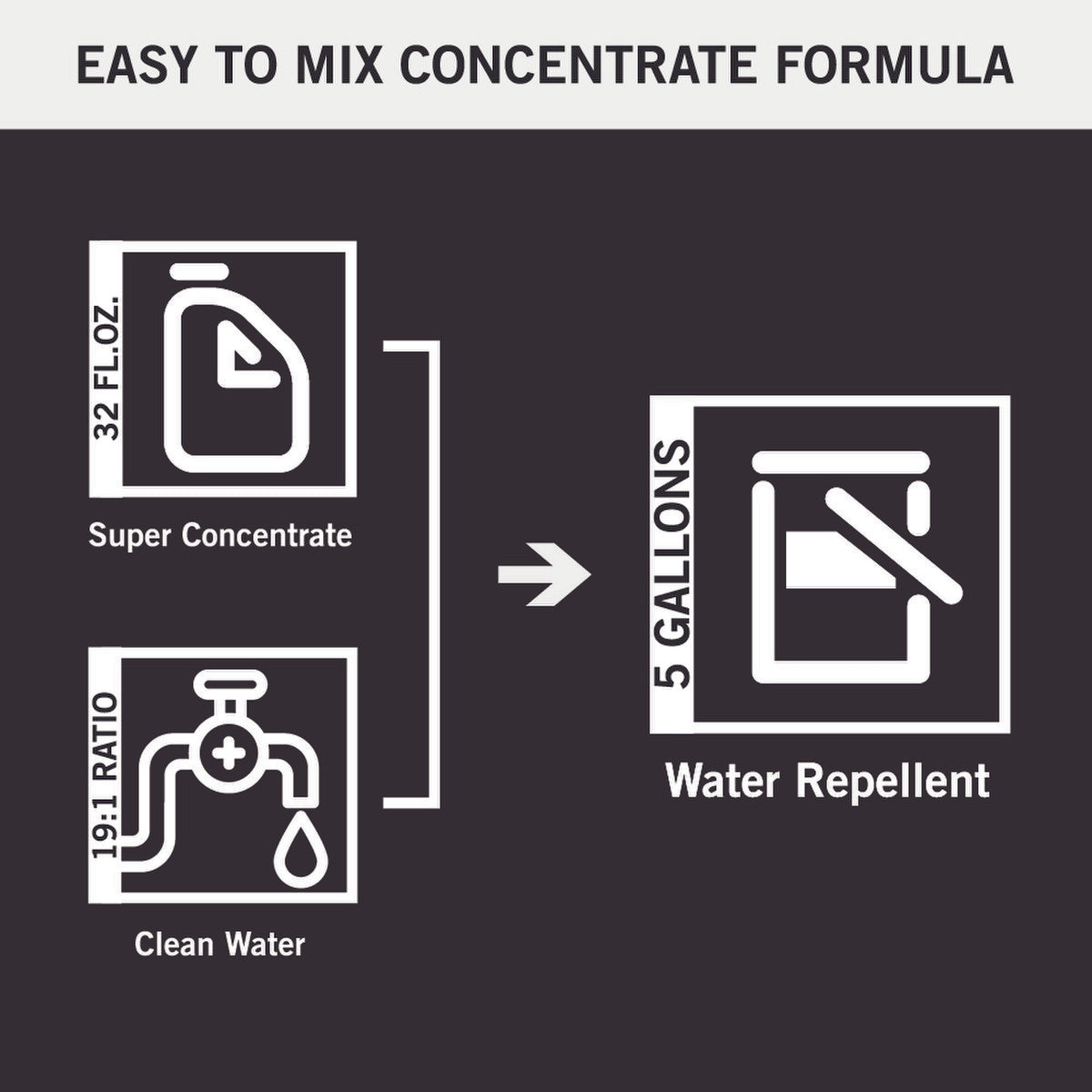 EASY TO MIX CONCENTRATE FORMULA

32 FL.OZ.

Super Concentrate

19:1 RATIO

Clean Water

5 GALLONS

Water Repellent