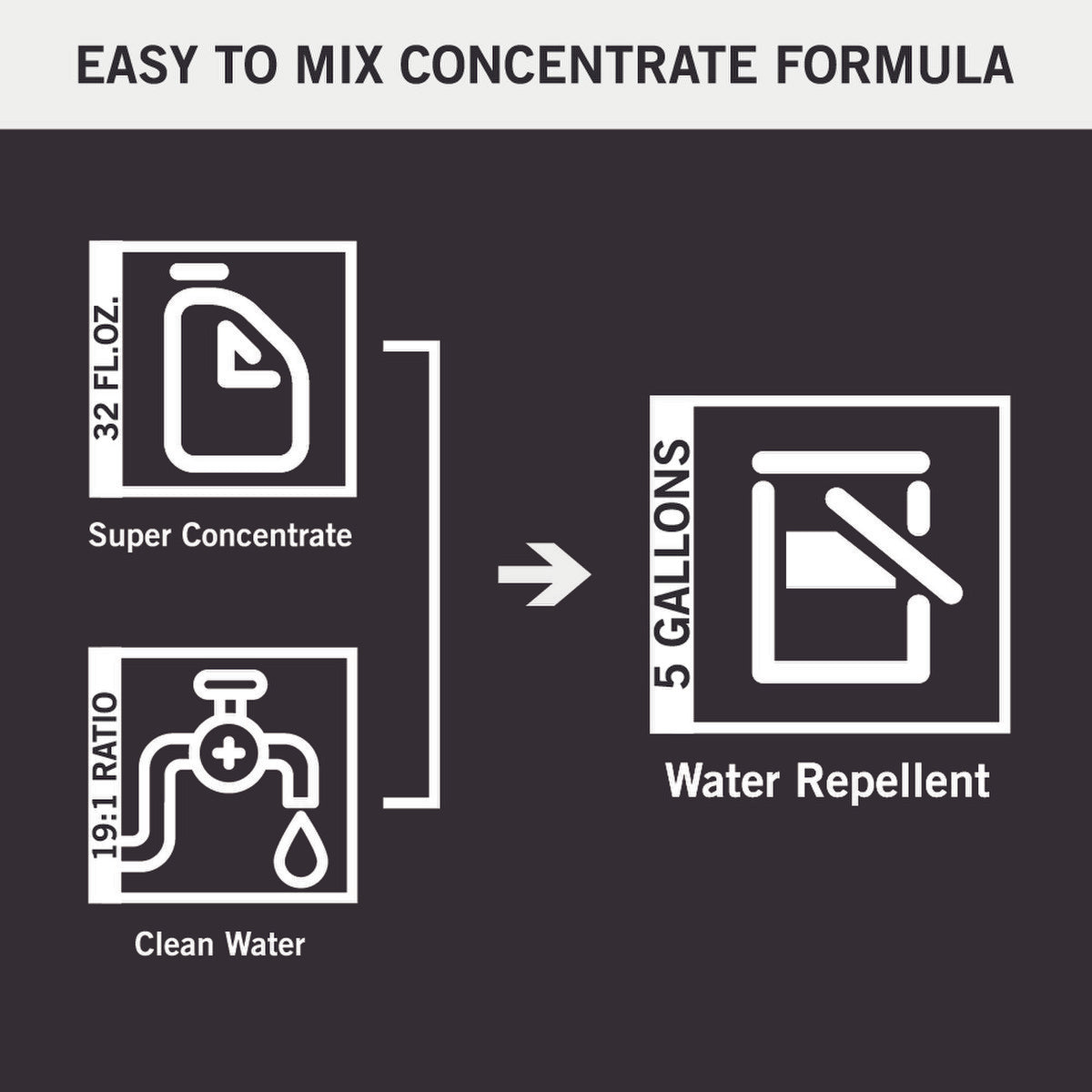 EASY TO MIX CONCENTRATE FORMULA

32 FL.OZ.

Super Concentrate

19:1 RATIO

Clean Water

5 GALLONS

Water Repellent